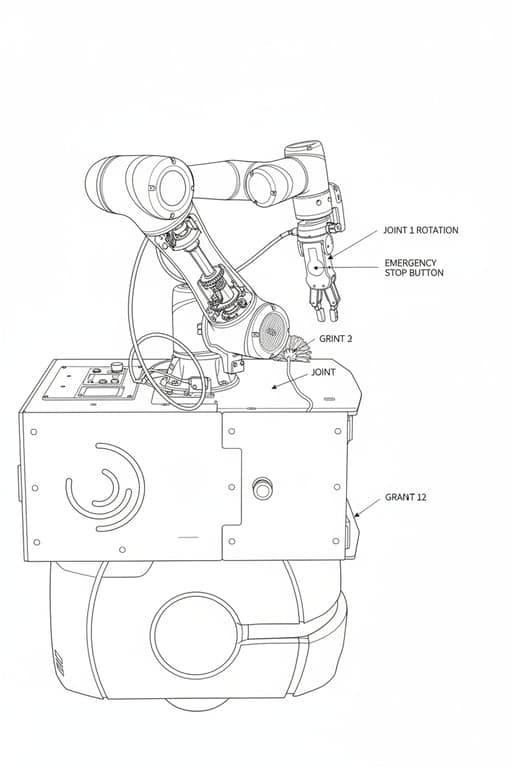 JOINT 1 ROTATION

EMERGENCY
STOP BUTTON

GRINT 2

JOINT

GRANT 12